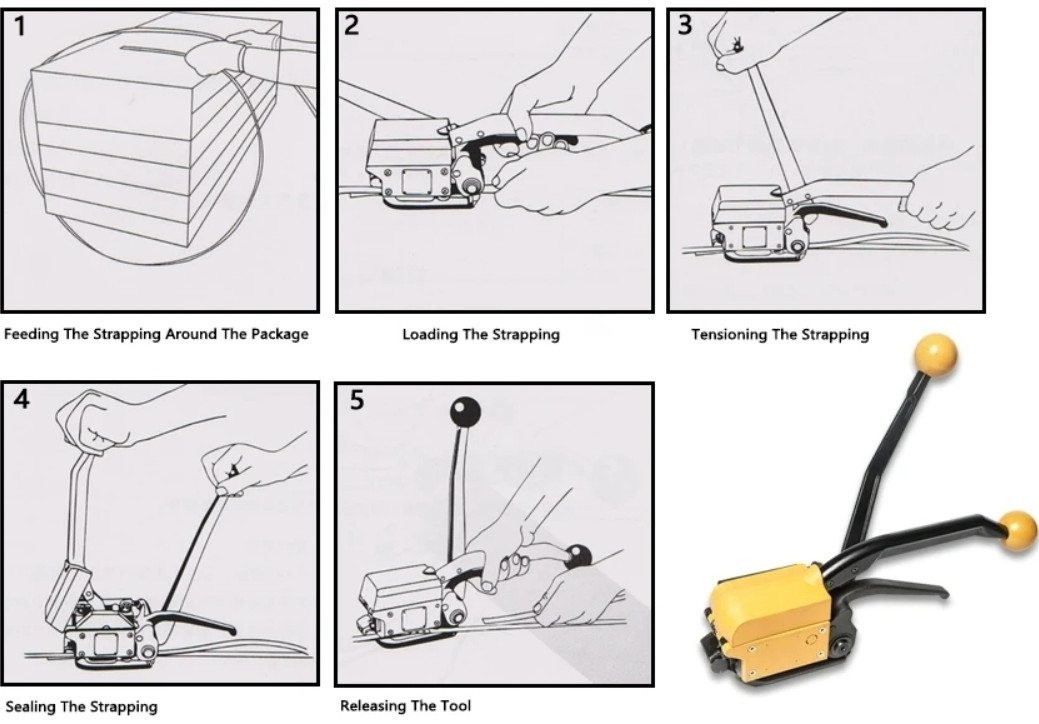 1

Feeding The Strapping Around The Package

2

Loading The Strapping

3

Tensioning The Strapping

4

Sealing The Strapping

5

Releasing The Tool